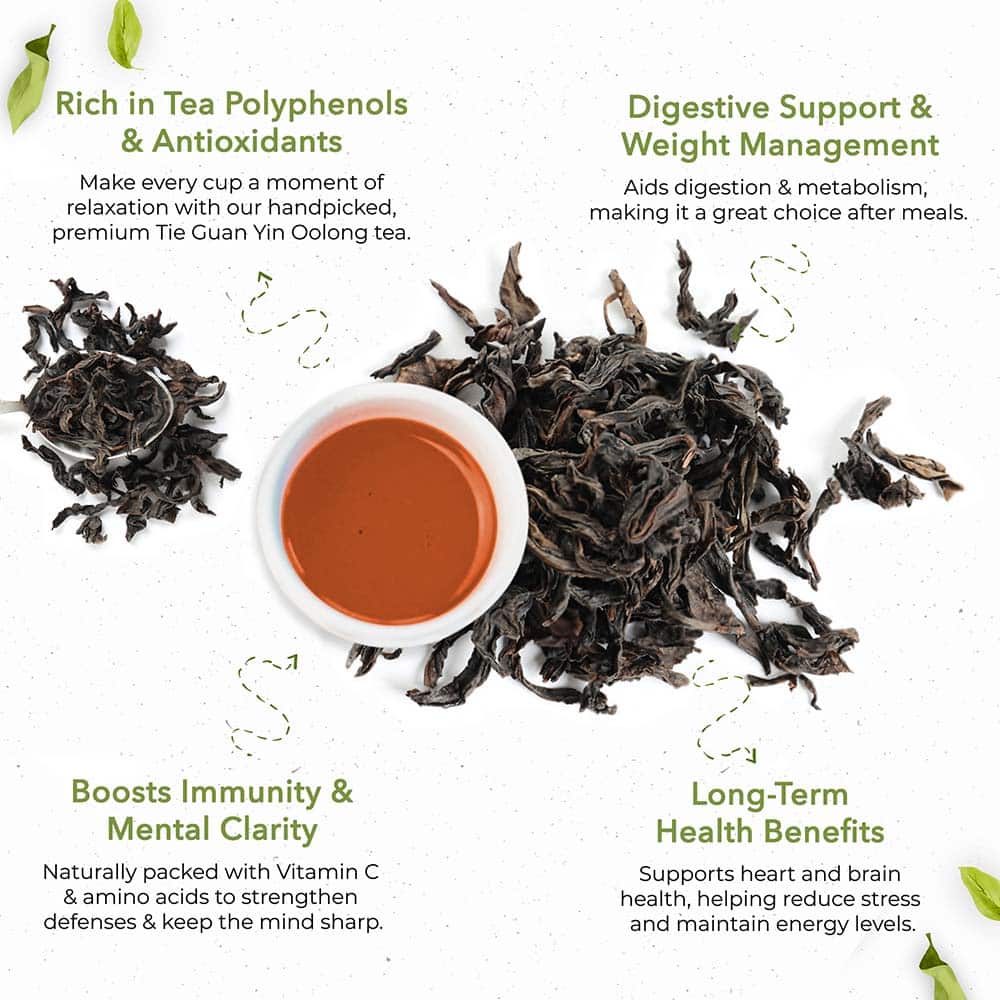 Rich in Tea Polyphenols & Antioxidants

Make every cup a moment of relaxation with our handpicked, premium Tie Guan Yin Oolong tea.

Digestive Support & Weight Management

Aids digestion & metabolism, making it a great choice after meals.

Boosts Immunity & Mental Clarity

Naturally packed with Vitamin C & amino acids to strengthen defenses & keep the mind sharp.

Long-Term Health Benefits

Supports heart and brain health, helping reduce stress and maintain energy levels.